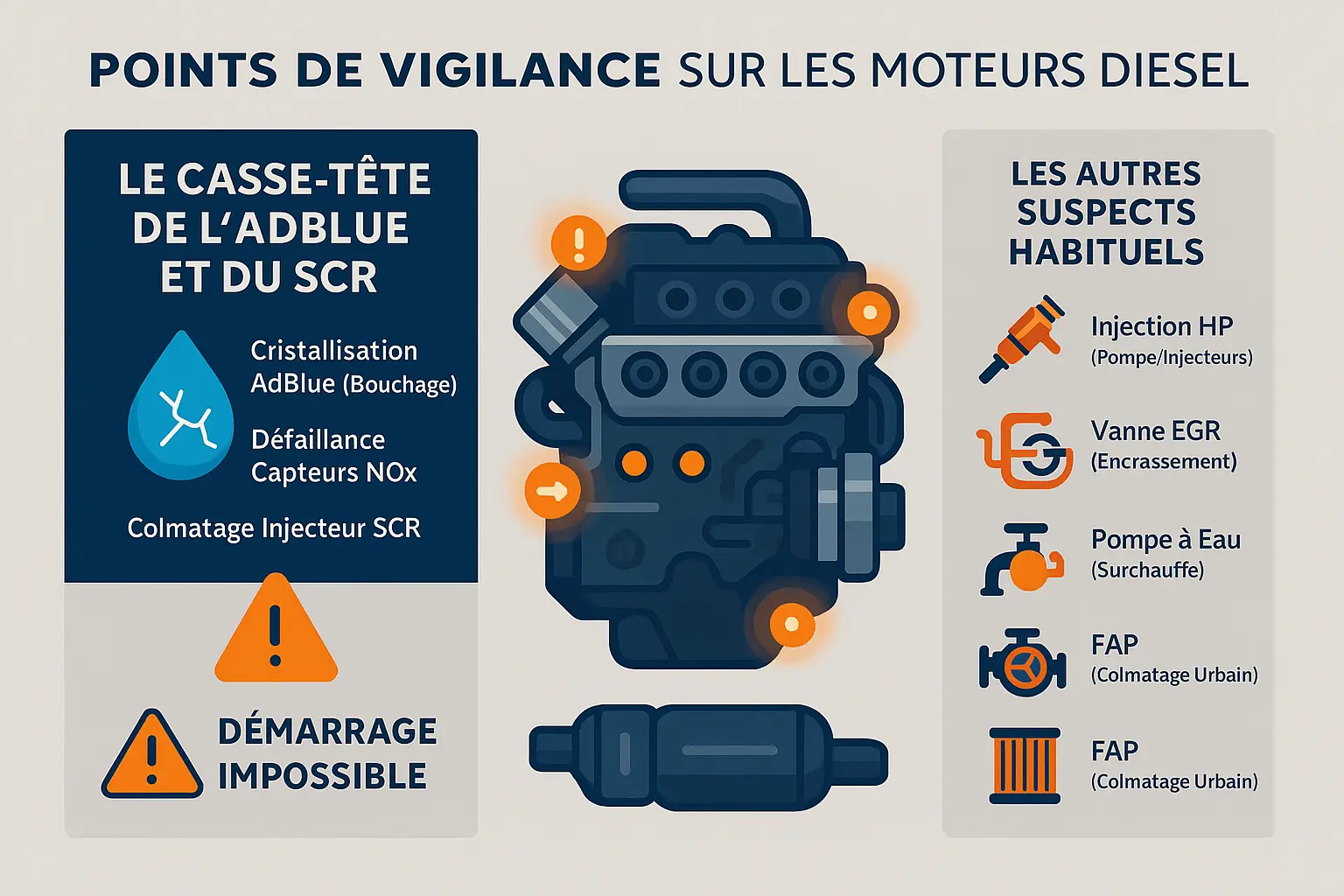 POINTS DE VIGILANCE SUR LES MOTEURS DIESEL

LE CASSE-TÊTE DE L'ADBLUE ET DU SCR

Cristallisation AdBlue (Bouchage)

Défaillance Capteurs NOx

Colmatage Injecteur SCR

DÉMARRAGE IMPOSSIBLE

LES AUTRES SUSPECTS HABITUELS

Injection HP (Pompe/Injecteurs)

Vanne EGR (Encrassement)

Pompe à Eau (Surchauffe)

FAP (Colmatage Urbain)

FAP (Colmatage Urbain)